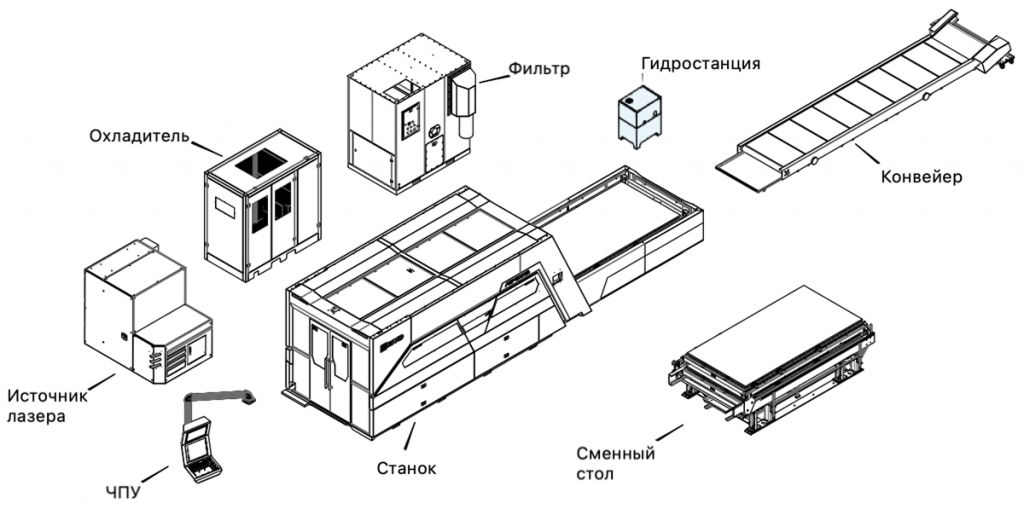 Фильтр

Гидростанция

Охладитель

Конвейер

Источник лазера

ЧПУ

Станок

Сменный стол